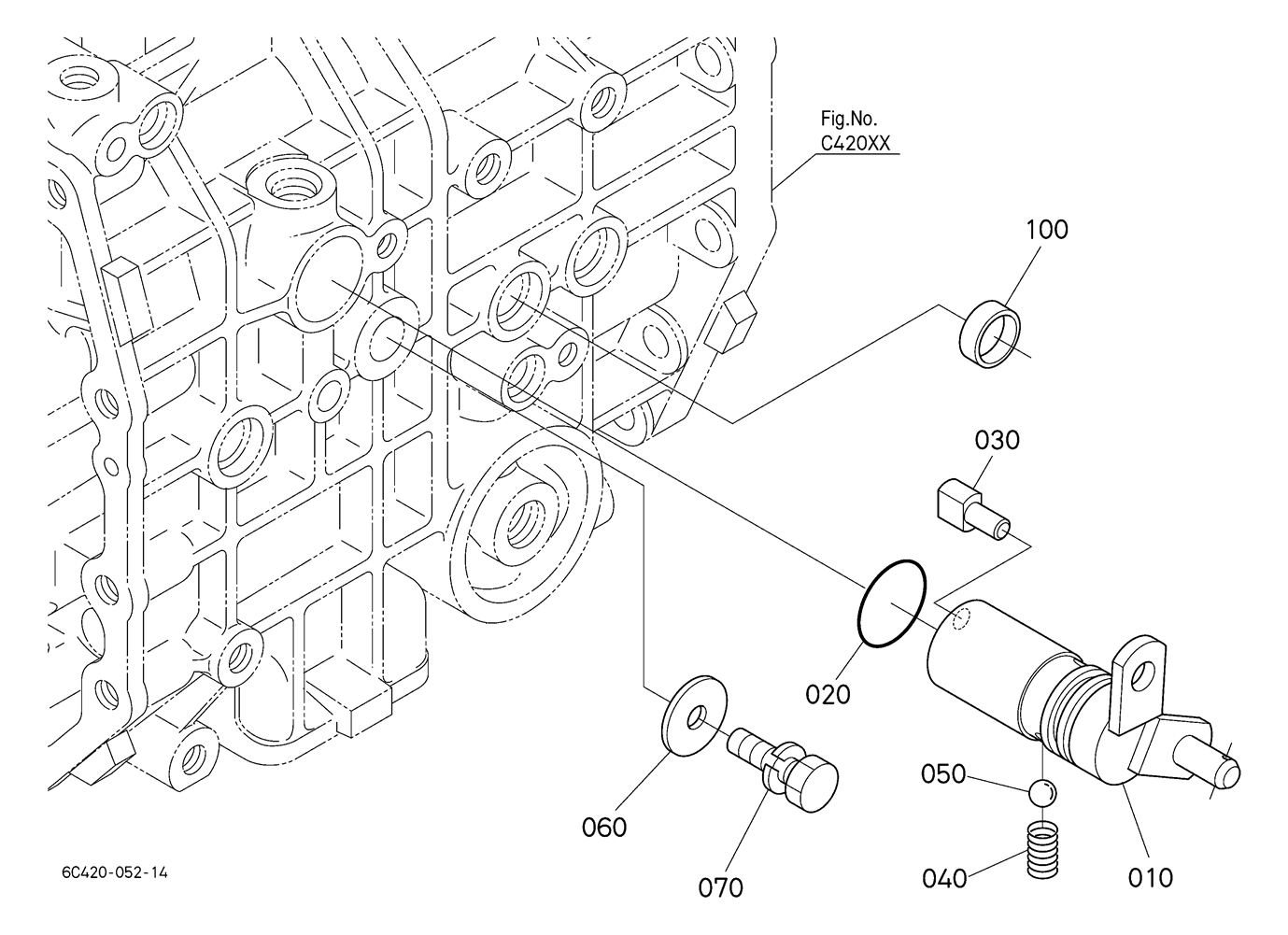 Fig.No.
C420XX

100

030

020

050

060

070

040

010

6C420-052-14